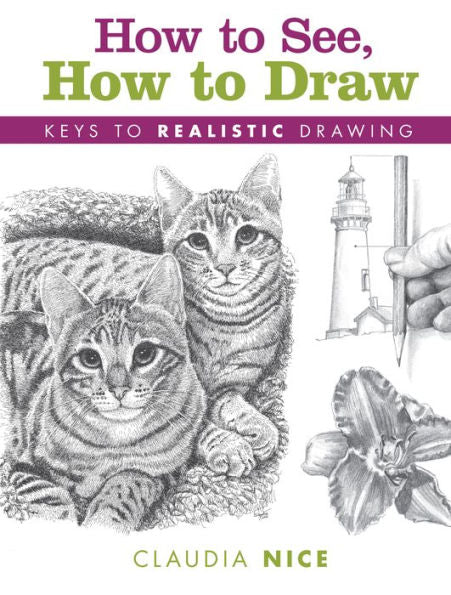 How to See, How to Draw

KEYS TO REALISTIC DRAWING

CLAUDIA NICE