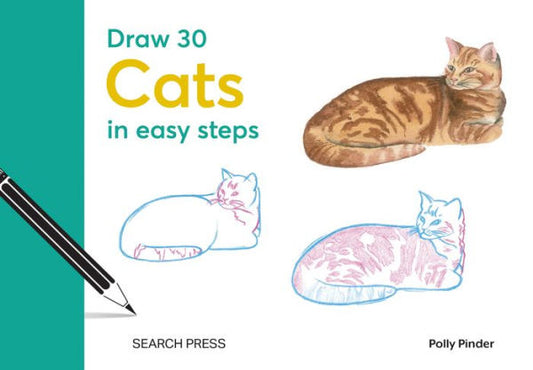 Draw 30
Cats
in easy steps

SEARCH PRESS

Polly Pinder